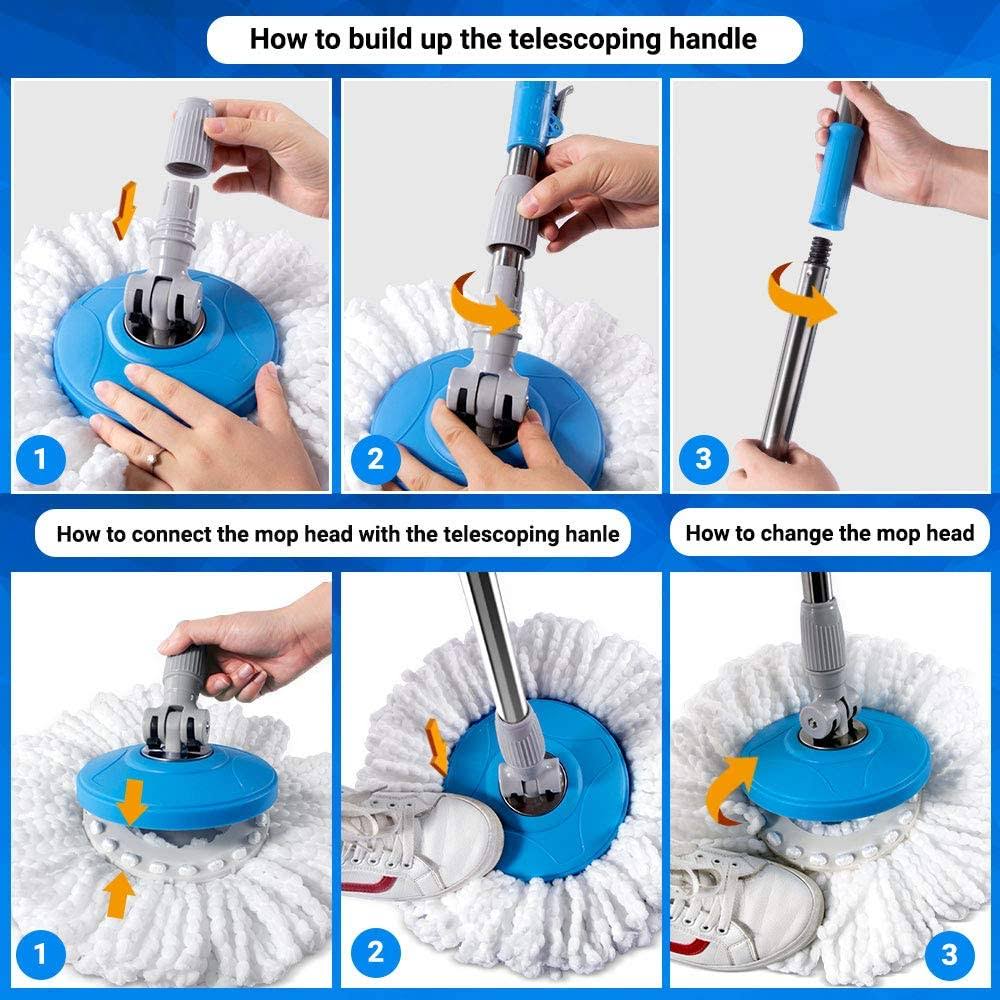 How to build up the telescoping handle

1

2

3

How to connect the mop head with the telescoping hanle

How to change the mop head

1

2

3